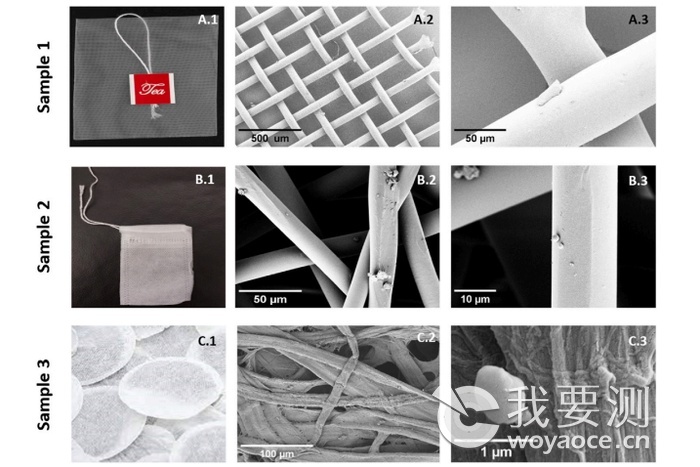 Sample 1

A.1

Tea

A.2

500 um

A.3

50 µm

Sample 2

B.1

B.2

50 µm

B.3

10 µm

Sample 3

C.1

C.2

100 µm

C.3

1 µm

我要测
woyaoce.cn